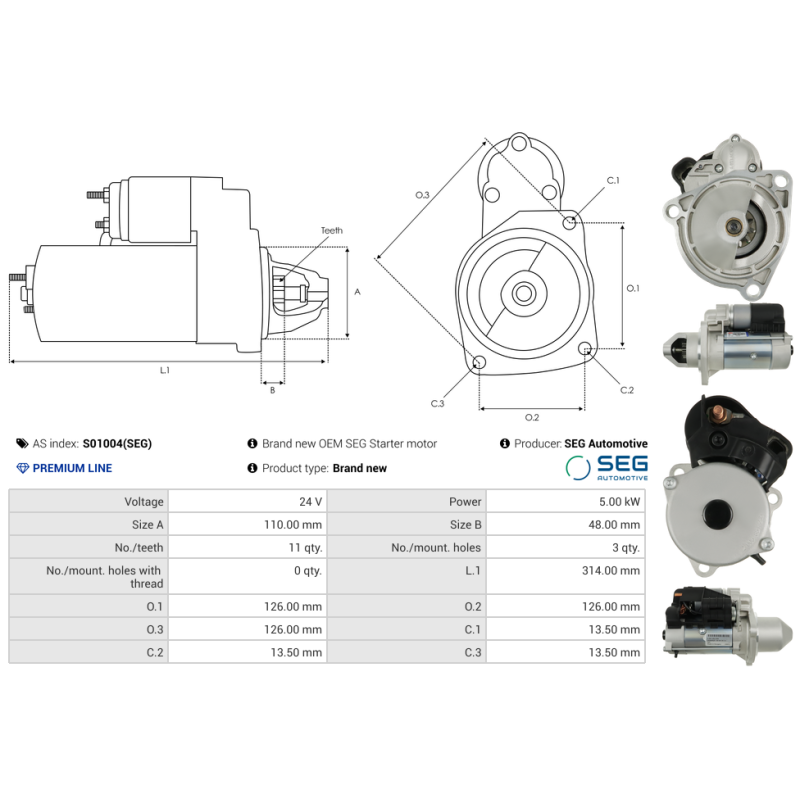 Teeth

A

L.1

B

O.3

C.1

O.1

C.2

C.3

O.2

AS index: S01004(SEG)

Brand new OEM SEG Starter motor

Producer: SEG Automotive

PREMIUM LINE

Product type: Brand new

SEG AUTOMOTIVE

| Voltage | 24 V | Power | 5.00 kW |
|---|---|---|---|
| Size A | 110.00 mm | Size B | 48.00 mm |
| No./teeth | 11 qty. | No./mount. holes | 3 qty. |
| No./mount. holes with thread | 0 qty. | L.1 | 314.00 mm |
| O.1 | 126.00 mm | O.2 | 126.00 mm |
| O.3 | 126.00 mm | C.1 | 13.50 mm |
| C.2 | 13.50 mm | C.3 | 13.50 mm |