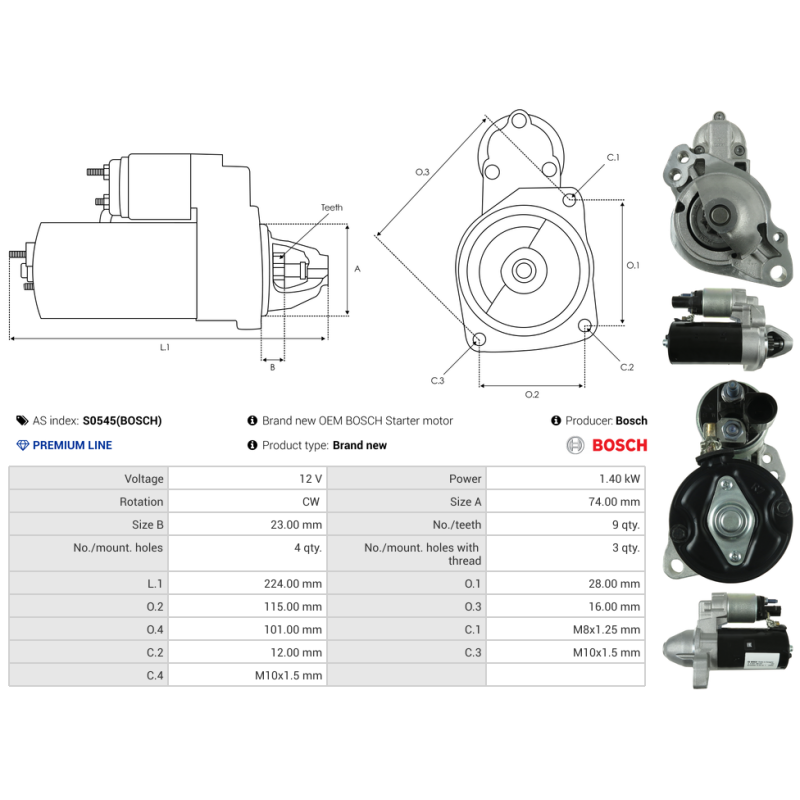 Teeth

A

L.1

B

O.3

C.1

O.1

C.2

C.3

O.2

AS index: S0545(BOSCH)

Brand new OEM BOSCH Starter motor

Producer: Bosch

PREMIUM LINE

Product type: Brand new

BOSCH

| Voltage | 12 V | Power | 1.40 kW |
|---|---|---|---|
| Rotation | CW | Size A | 74.00 mm |
| Size B | 23.00 mm | No./teeth | 9 qty. |
| No./mount. holes | 4 qty. | No./mount. holes with thread | 3 qty. |
| L.1 | 224.00 mm | O.1 | 28.00 mm |
| O.2 | 115.00 mm | O.3 | 16.00 mm |
| O.4 | 101.00 mm | C.1 | M8x1.25 mm |
| C.2 | 12.00 mm | C.3 | M10x1.5 mm |
| C.4 | M10x1.5 mm | | |