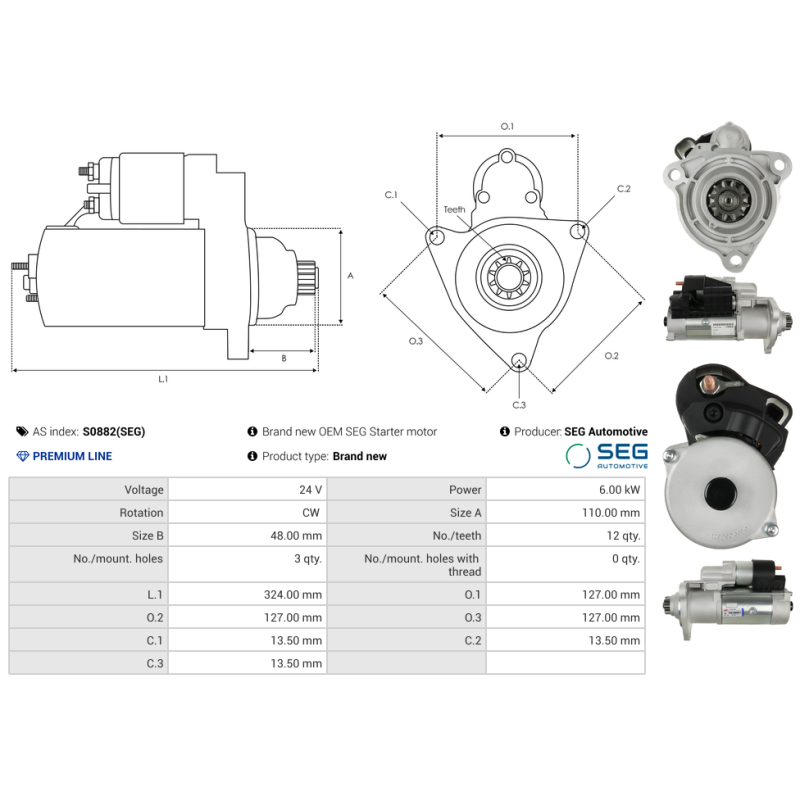 A

B

L.1

O.1

C.1

C.2

Teeth

O.3

O.2

C.3

AS index: S0882(SEG)

Brand new OEM SEG Starter motor

Producer: SEG Automotive

PREMIUM LINE

Product type: Brand new

SEG AUTOMOTIVE

| Voltage | 24 V | Power | 6.00 kW |
|---|---|---|---|
| Rotation | CW | Size A | 110.00 mm |
| Size B | 48.00 mm | No./teeth | 12 qty. |
| No./mount. holes | 3 qty. | No./mount. holes with thread | 0 qty. |
| L.1 | 324.00 mm | O.1 | 127.00 mm |
| O.2 | 127.00 mm | O.3 | 127.00 mm |
| C.1 | 13.50 mm | C.2 | 13.50 mm |
| C.3 | 13.50 mm | | |