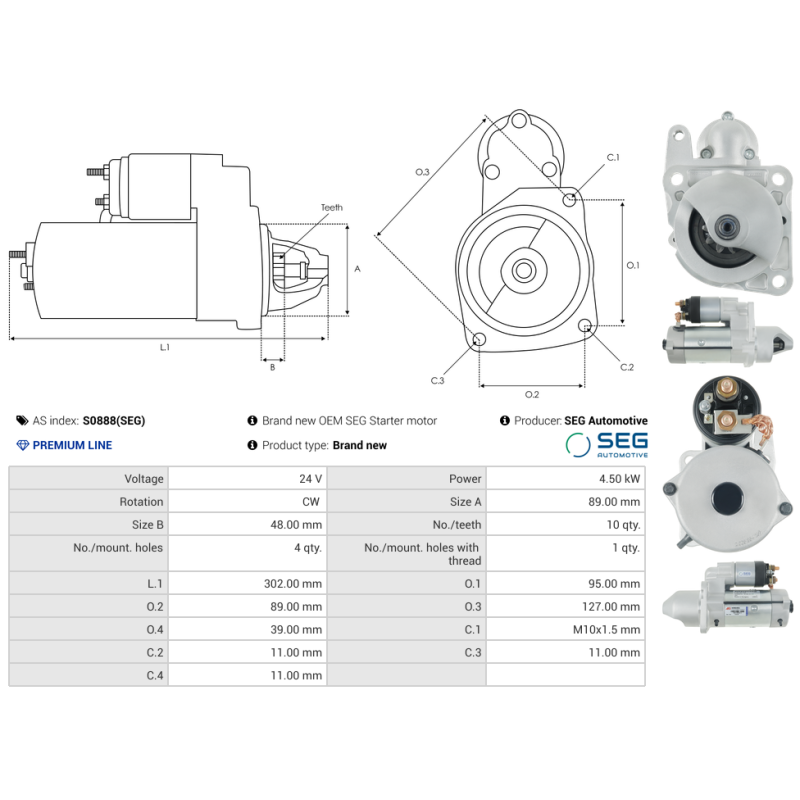 Teeth

A

L.1

B

O.3

C.1

O.1

C.2

C.3

O.2

AS index: S0888(SEG)

PREMIUM LINE

Brand new OEM SEG Starter motor

Product type: Brand new

Producer: SEG Automotive

SEG AUTOMOTIVE

| Voltage | 24 V | Power | 4.50 kW |
|---|---|---|---|
| Rotation | CW | Size A | 89.00 mm |
| Size B | 48.00 mm | No./teeth | 10 qty. |
| No./mount. holes | 4 qty. | No./mount. holes with thread | 1 qty. |
| L.1 | 302.00 mm | O.1 | 95.00 mm |
| O.2 | 89.00 mm | O.3 | 127.00 mm |
| O.4 | 39.00 mm | C.1 | M10x1.5 mm |
| C.2 | 11.00 mm | C.3 | 11.00 mm |
| C.4 | 11.00 mm | | |