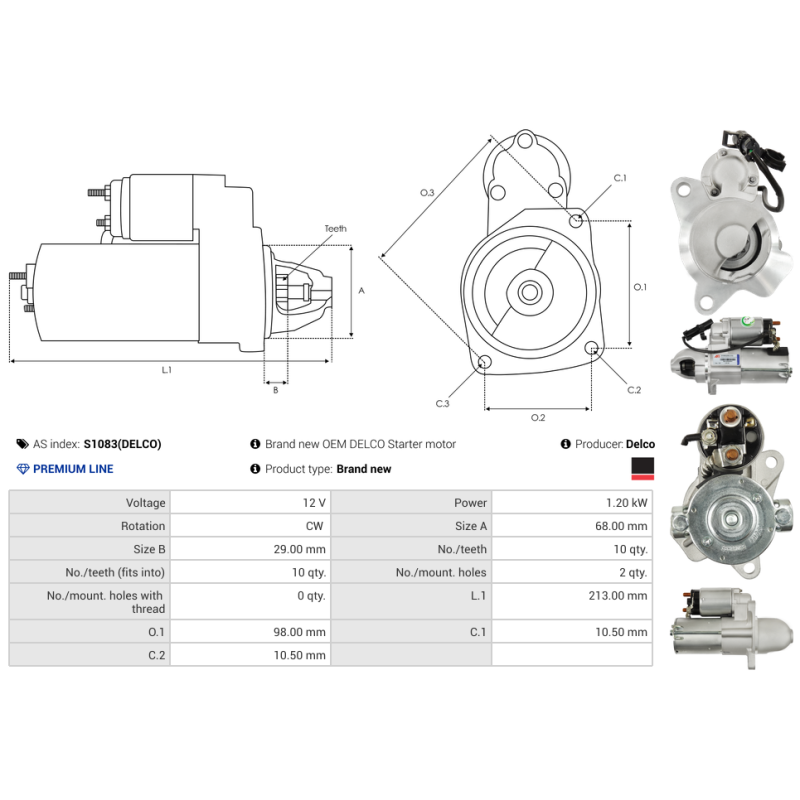 Teeth

A

L.1

B

O.3

C.1

O.1

C.2

C.3

O.2

AS index: S1083(DELCO)

Brand new OEM DELCO Starter motor

Producer: Delco

PREMIUM LINE

Product type: Brand new

| Voltage | 12 V | Power | 1.20 kW |
|---|---|---|---|
| Rotation | CW | Size A | 68.00 mm |
| Size B | 29.00 mm | No./teeth | 10 qty. |
| No./teeth (fits into) | 10 qty. | No./mount. holes | 2 qty. |
| No./mount. holes with thread | 0 qty. | L.1 | 213.00 mm |
| O.1 | 98.00 mm | C.1 | 10.50 mm |
| C.2 | 10.50 mm | | |