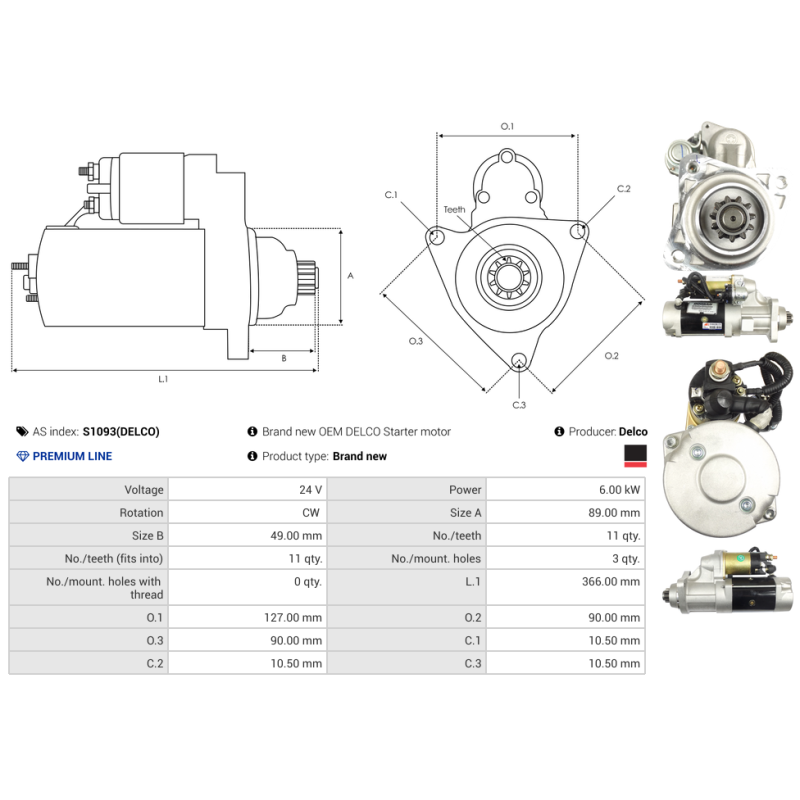 A

B

L.1

O.1

C.1

C.2

Teeth

O.3

O.2

C.3

AS index: S1093(DELCO)

Brand new OEM DELCO Starter motor

Producer: Delco

PREMIUM LINE

Product type: Brand new

| Voltage | 24 V | Power | 6.00 kW |
|---|---|---|---|
| Rotation | CW | Size A | 89.00 mm |
| Size B | 49.00 mm | No./teeth | 11 qty. |
| No./teeth (fits into) | 11 qty. | No./mount. holes | 3 qty. |
| No./mount. holes with thread | 0 qty. | L.1 | 366.00 mm |
| O.1 | 127.00 mm | O.2 | 90.00 mm |
| O.3 | 90.00 mm | C.1 | 10.50 mm |
| C.2 | 10.50 mm | C.3 | 10.50 mm |