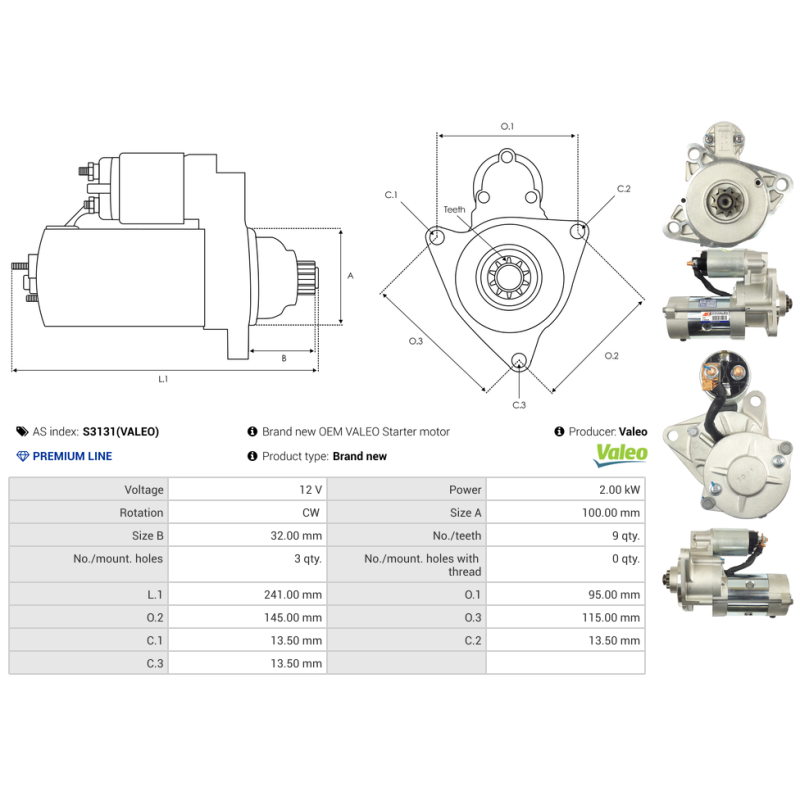 A

B

L.1

O.1

C.1

C.2

Teeth

O.3

O.2

C.3

AS index: S3131(VALEO)

Brand new OEM VALEO Starter motor

Producer: Valeo

PREMIUM LINE

Product type: Brand new

Valeo

| Voltage | 12 V | Power | 2.00 kW |
|---|---|---|---|
| Rotation | CW | Size A | 100.00 mm |
| Size B | 32.00 mm | No./teeth | 9 qty. |
| No./mount. holes | 3 qty. | No./mount. holes with thread | 0 qty. |
| L.1 | 241.00 mm | O.1 | 95.00 mm |
| O.2 | 145.00 mm | O.3 | 115.00 mm |
| C.1 | 13.50 mm | C.2 | 13.50 mm |
| C.3 | 13.50 mm | | |