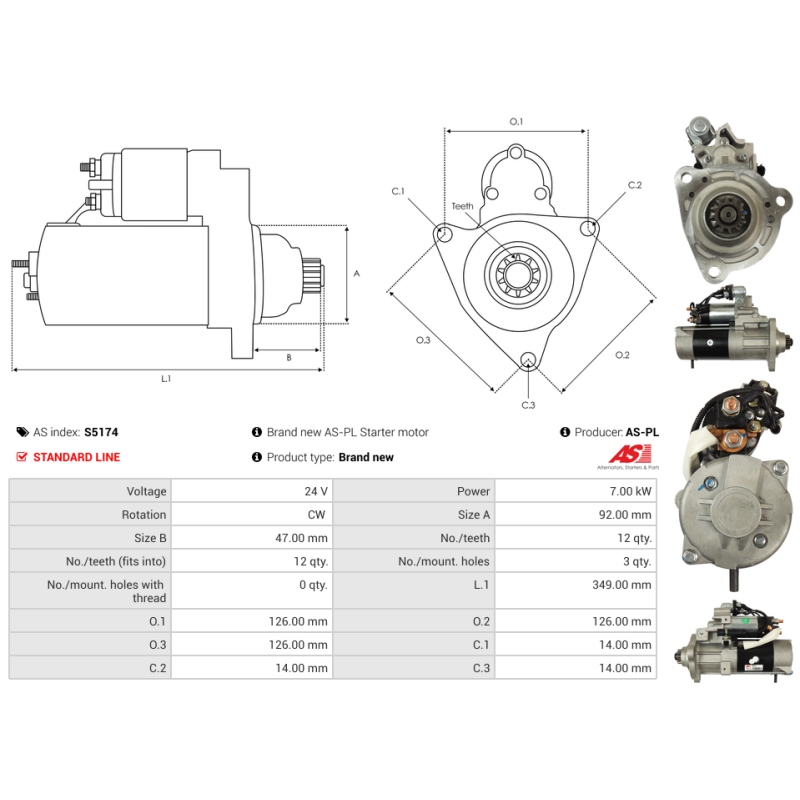 A
B
L.1
O.1
C.1
C.2
Teeth
O.3
O.2
C.3

AS index: S5174
Brand new AS-PL Starter motor
Producer: AS-PL
STANDARD LINE
Product type: Brand new
AS
Alternators, Starters & Parts

| Voltage | 24 V | Power | 7.00 kW |
|---|---|---|---|
| Rotation | CW | Size A | 92.00 mm |
| Size B | 47.00 mm | No./teeth | 12 qty. |
| No./teeth (fits into) | 12 qty. | No./mount. holes | 3 qty. |
| No./mount. holes with thread | 0 qty. | L.1 | 349.00 mm |
| O.1 | 126.00 mm | O.2 | 126.00 mm |
| O.3 | 126.00 mm | C.1 | 14.00 mm |
| C.2 | 14.00 mm | C.3 | 14.00 mm |