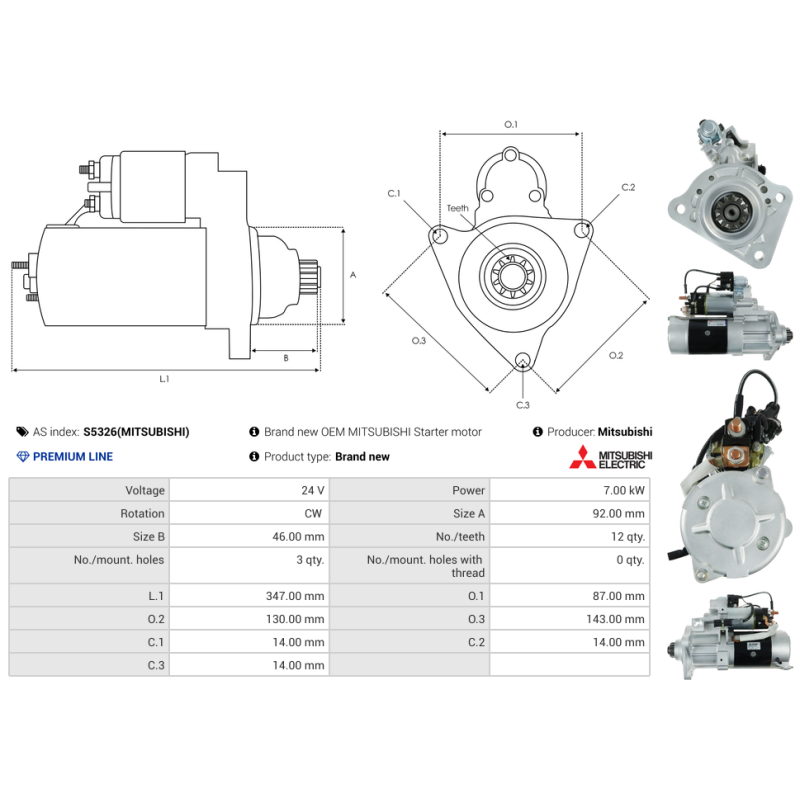 A
B
L.1
O.1
C.1
C.2
Teeth
O.3
O.2
C.3

AS index: S5326(MITSUBISHI)
Brand new OEM MITSUBISHI Starter motor
Producer: Mitsubishi
PREMIUM LINE
Product type: Brand new
MITSUBISHI ELECTRIC

| Voltage | 24 V | Power | 7.00 kW |
|---|---|---|---|
| Rotation | CW | Size A | 92.00 mm |
| Size B | 46.00 mm | No./teeth | 12 qty. |
| No./mount. holes | 3 qty. | No./mount. holes with thread | 0 qty. |
| L.1 | 347.00 mm | O.1 | 87.00 mm |
| O.2 | 130.00 mm | O.3 | 143.00 mm |
| C.1 | 14.00 mm | C.2 | 14.00 mm |
| C.3 | 14.00 mm | | |