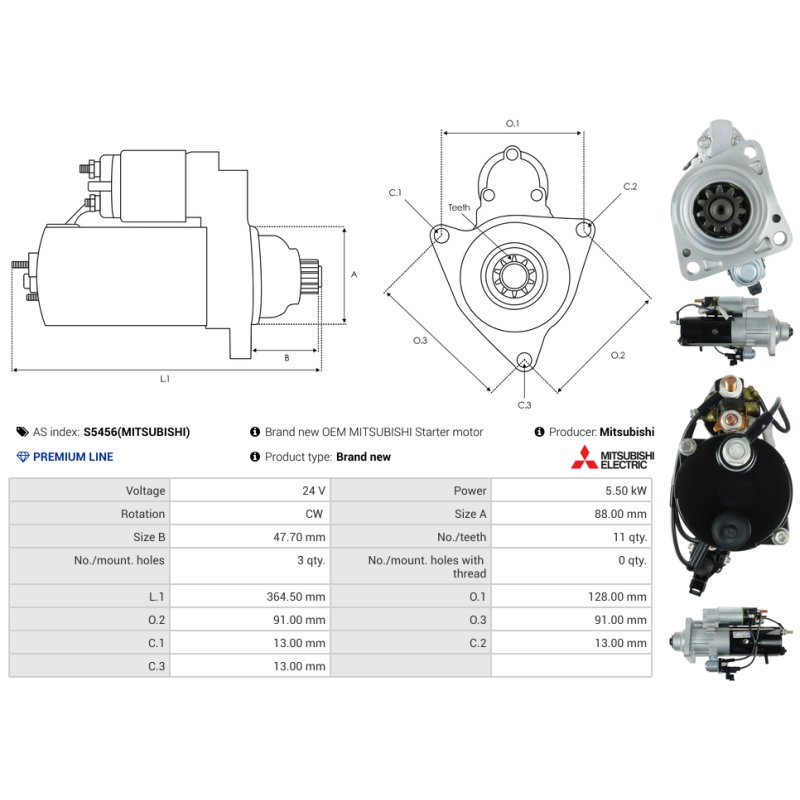 A

B

L.1

O.1

C.1

C.2

Teeth

O.3

O.2

C.3

AS index: S5456(MITSUBISHI)

Brand new OEM MITSUBISHI Starter motor

Producer: Mitsubishi

PREMIUM LINE

Product type: Brand new

MITSUBISHI ELECTRIC

| Voltage | 24 V | Power | 5.50 kW |
|---|---|---|---|
| Rotation | CW | Size A | 88.00 mm |
| Size B | 47.70 mm | No./teeth | 11 qty. |
| No./mount. holes | 3 qty. | No./mount. holes with thread | 0 qty. |
| L.1 | 364.50 mm | O.1 | 128.00 mm |
| O.2 | 91.00 mm | O.3 | 91.00 mm |
| C.1 | 13.00 mm | C.2 | 13.00 mm |
| C.3 | 13.00 mm | | |