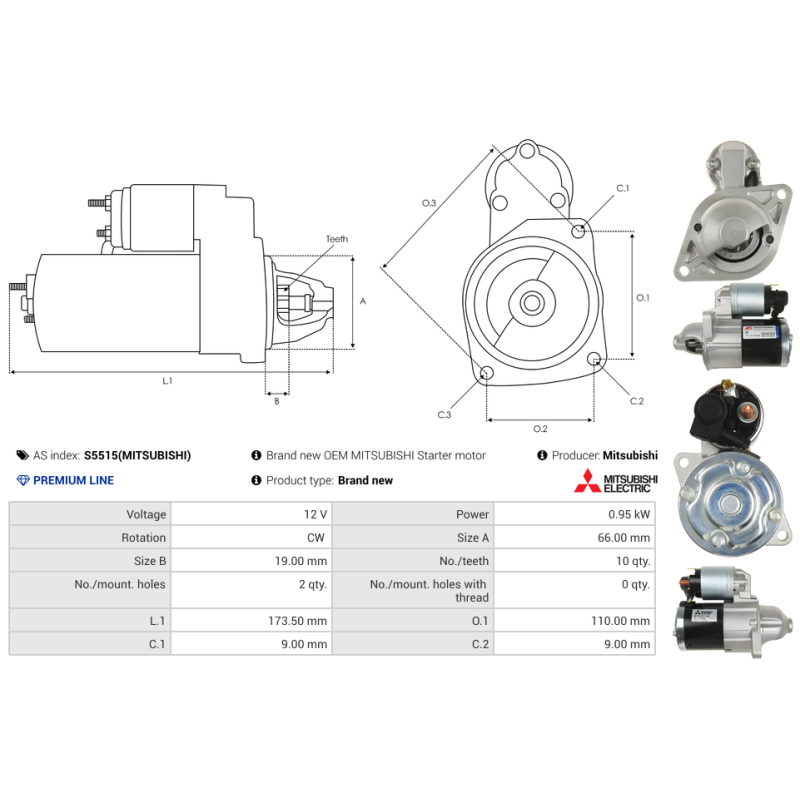 Teeth

A

L.1

B

O.3

C.1

O.1

C.2

C.3

O.2

AS index: S5515(MITSUBISHI)

Brand new OEM MITSUBISHI Starter motor

Producer: Mitsubishi

PREMIUM LINE

Product type: Brand new

MITSUBISHI ELECTRIC

| Voltage | 12 V | Power | 0.95 kW |
|---|---|---|---|
| Rotation | CW | Size A | 66.00 mm |
| Size B | 19.00 mm | No./teeth | 10 qty. |
| No./mount. holes | 2 qty. | No./mount. holes with thread | 0 qty. |
| L.1 | 173.50 mm | O.1 | 110.00 mm |
| C.1 | 9.00 mm | C.2 | 9.00 mm |