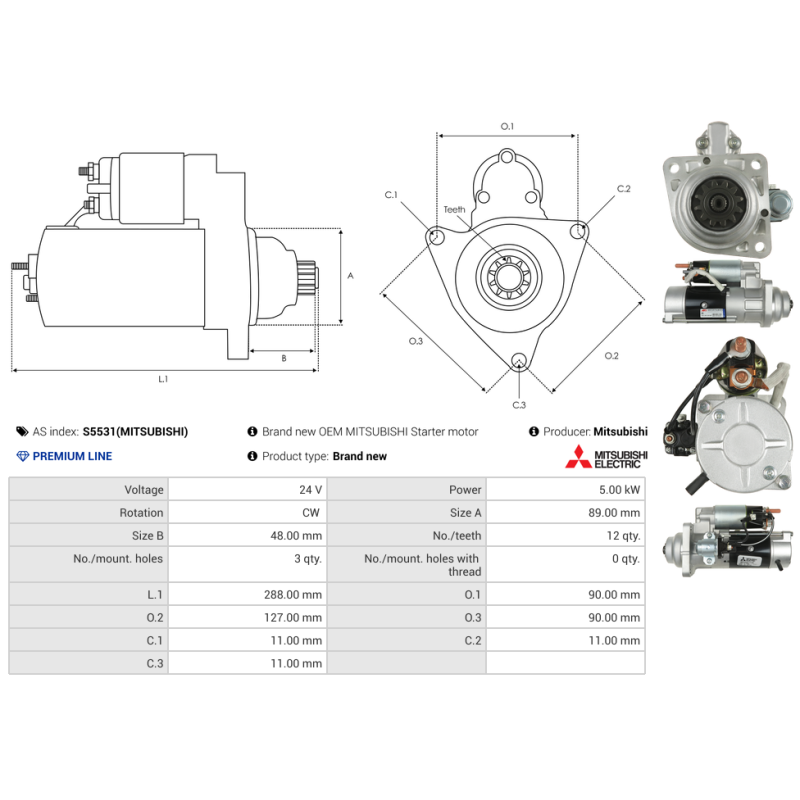 A

B

L.1

O.1

C.1

C.2

Teeth

O.3

O.2

C.3

AS index: S5531(MITSUBISHI)

Brand new OEM MITSUBISHI Starter motor

Producer: Mitsubishi

PREMIUM LINE

Product type: Brand new

MITSUBISHI ELECTRIC

| Voltage | 24 V | Power | 5.00 kW |
|---|---|---|---|
| Rotation | CW | Size A | 89.00 mm |
| Size B | 48.00 mm | No./teeth | 12 qty. |
| No./mount. holes | 3 qty. | No./mount. holes with thread | 0 qty. |
| L.1 | 288.00 mm | O.1 | 90.00 mm |
| O.2 | 127.00 mm | O.3 | 90.00 mm |
| C.1 | 11.00 mm | C.2 | 11.00 mm |
| C.3 | 11.00 mm | | |