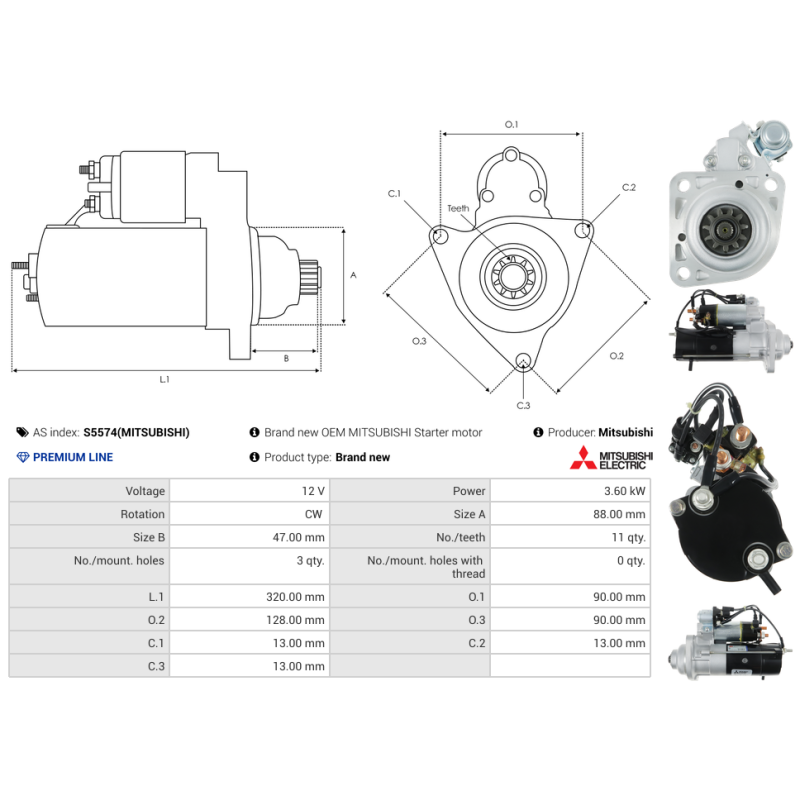 A

B

L.1

O.1

C.1

C.2

Teeth

O.3

O.2

C.3

AS index: S5574(MITSUBISHI)

Brand new OEM MITSUBISHI Starter motor

Producer: Mitsubishi

PREMIUM LINE

Product type: Brand new

MITSUBISHI ELECTRIC

| Voltage | 12 V | Power | 3.60 kW |
|---|---|---|---|
| Rotation | CW | Size A | 88.00 mm |
| Size B | 47.00 mm | No./teeth | 11 qty. |
| No./mount. holes | 3 qty. | No./mount. holes with thread | 0 qty. |
| L.1 | 320.00 mm | O.1 | 90.00 mm |
| O.2 | 128.00 mm | O.3 | 90.00 mm |
| C.1 | 13.00 mm | C.2 | 13.00 mm |
| C.3 | 13.00 mm | | |