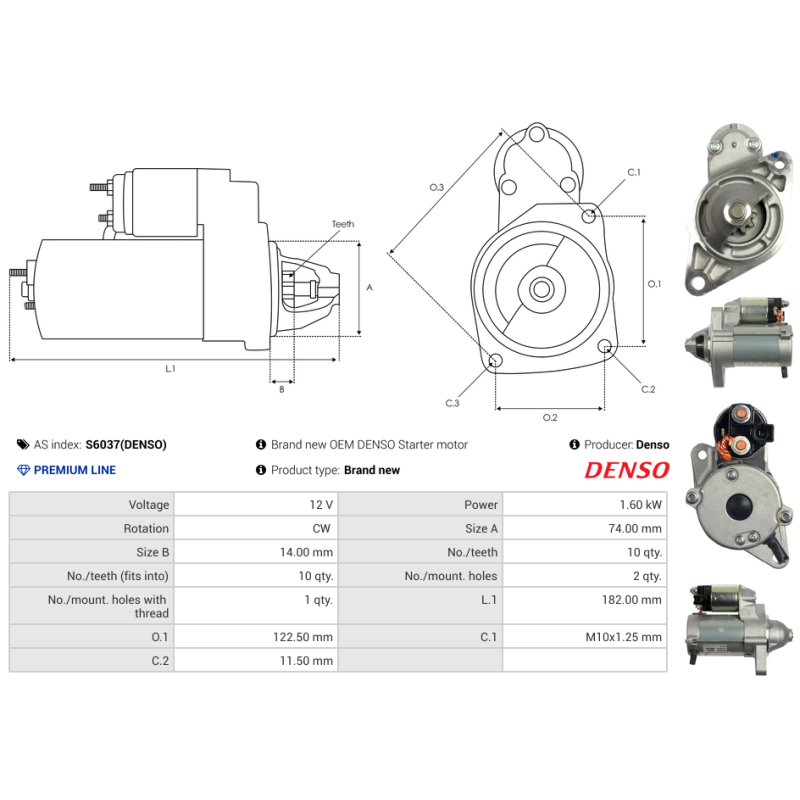 Teeth
A
L.1
B
O.3
C.1
O.1
C.2
C.3
O.2

AS index: S6037(DENSO)
Brand new OEM DENSO Starter motor
Producer: Denso
PREMIUM LINE
Product type: Brand new
DENSO

| Voltage | 12 V | Power | 1.60 kW |
|---|---|---|---|
| Rotation | CW | Size A | 74.00 mm |
| Size B | 14.00 mm | No./teeth | 10 qty. |
| No./teeth (fits into) | 10 qty. | No./mount. holes | 2 qty. |
| No./mount. holes with thread | 1 qty. | L.1 | 182.00 mm |
| O.1 | 122.50 mm | C.1 | M10x1.25 mm |
| C.2 | 11.50 mm | | |