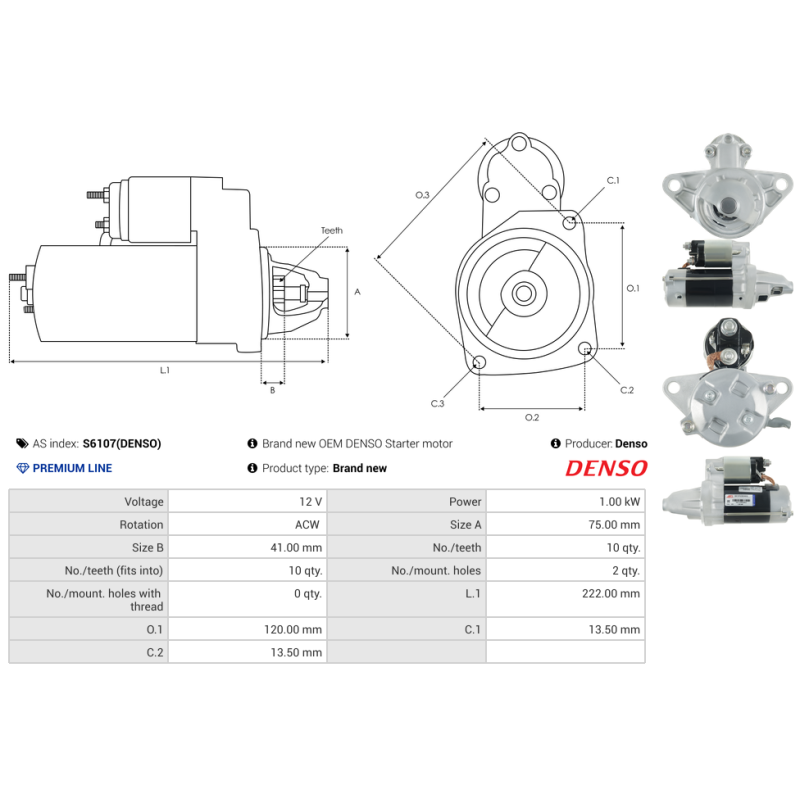 Teeth

A

L.1

B

O.3

C.1

O.1

C.2

C.3

O.2

AS index: S6107(DENSO)

Brand new OEM DENSO Starter motor

Producer: Denso

PREMIUM LINE

Product type: Brand new

DENSO

| Voltage | 12 V | Power | 1.00 kW |
|---|---|---|---|
| Rotation | ACW | Size A | 75.00 mm |
| Size B | 41.00 mm | No./teeth | 10 qty. |
| No./teeth (fits into) | 10 qty. | No./mount. holes | 2 qty. |
| No./mount. holes with thread | 0 qty. | L.1 | 222.00 mm |
| O.1 | 120.00 mm | C.1 | 13.50 mm |
| C.2 | 13.50 mm | | |