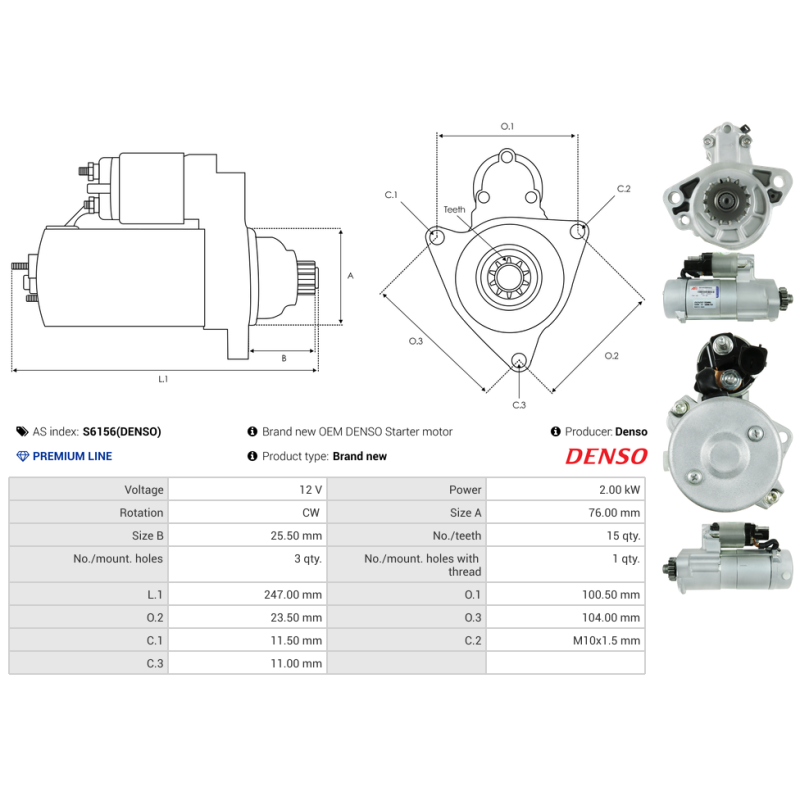 A

B

L.1

O.1

C.1

C.2

Teeth

O.3

O.2

C.3

AS index: S6156(DENSO)

PREMIUM LINE

Brand new OEM DENSO Starter motor

Product type: Brand new

Producer: Denso

DENSO

| Voltage | 12 V | Power | 2.00 kW |
|---|---|---|---|
| Rotation | CW | Size A | 76.00 mm |
| Size B | 25.50 mm | No./teeth | 15 qty. |
| No./mount. holes | 3 qty. | No./mount. holes with thread | 1 qty. |
| L.1 | 247.00 mm | O.1 | 100.50 mm |
| O.2 | 23.50 mm | O.3 | 104.00 mm |
| C.1 | 11.50 mm | C.2 | M10x1.5 mm |
| C.3 | 11.00 mm | | |