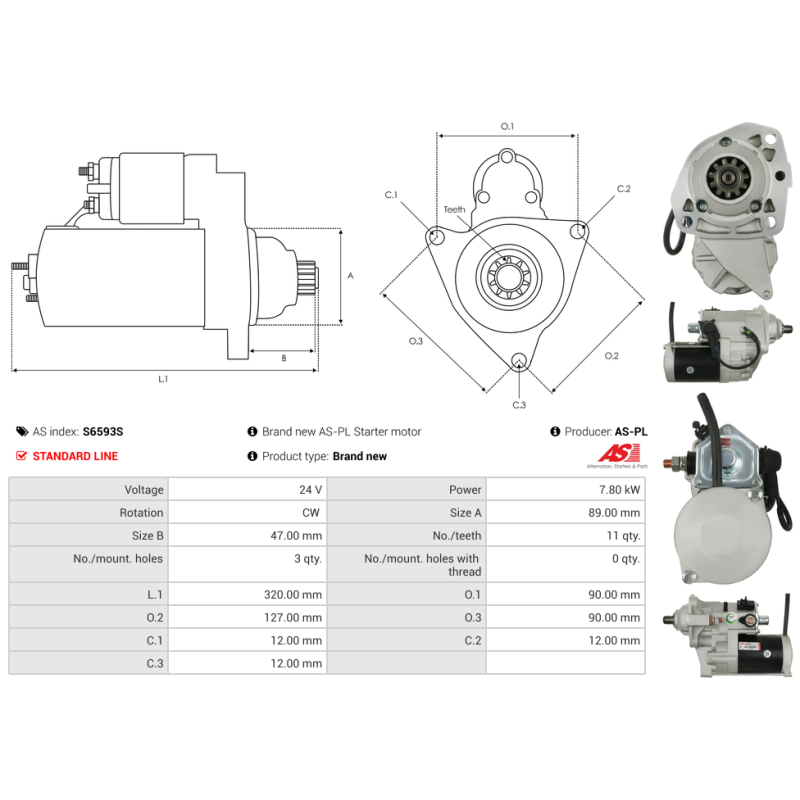 A

B

L.1

O.1

C.1

C.2

Teeth

O.3

O.2

C.3

AS index: S6593S

Brand new AS-PL Starter motor

Producer: AS-PL

STANDARD LINE

Product type: Brand new

AS

Alternators, Starters & Parts

| Voltage | 24 V | Power | 7.80 kW |
|---|---|---|---|
| Rotation | CW | Size A | 89.00 mm |
| Size B | 47.00 mm | No./teeth | 11 qty. |
| No./mount. holes | 3 qty. | No./mount. holes with thread | 0 qty. |
| L.1 | 320.00 mm | O.1 | 90.00 mm |
| O.2 | 127.00 mm | O.3 | 90.00 mm |
| C.1 | 12.00 mm | C.2 | 12.00 mm |
| C.3 | 12.00 mm | | |